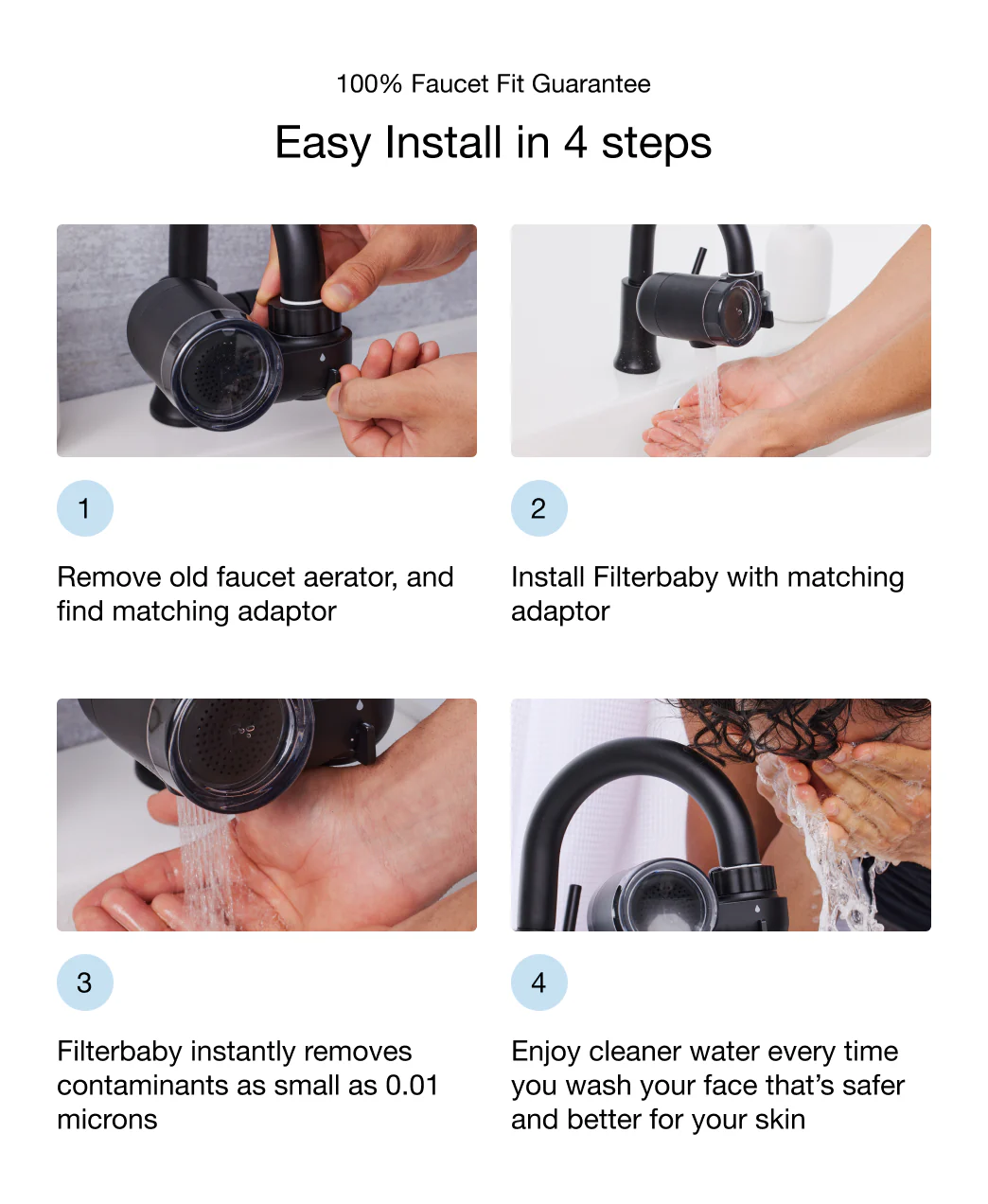 100% Faucet Fit Guarantee

Easy Install in 4 steps

1

Remove old faucet aerator, and find matching adaptor

2

Install Filterbaby with matching adaptor

3

Filterbaby instantly removes contaminants as small as 0.01 microns

4

Enjoy cleaner water every time you wash your face that's safer and better for your skin